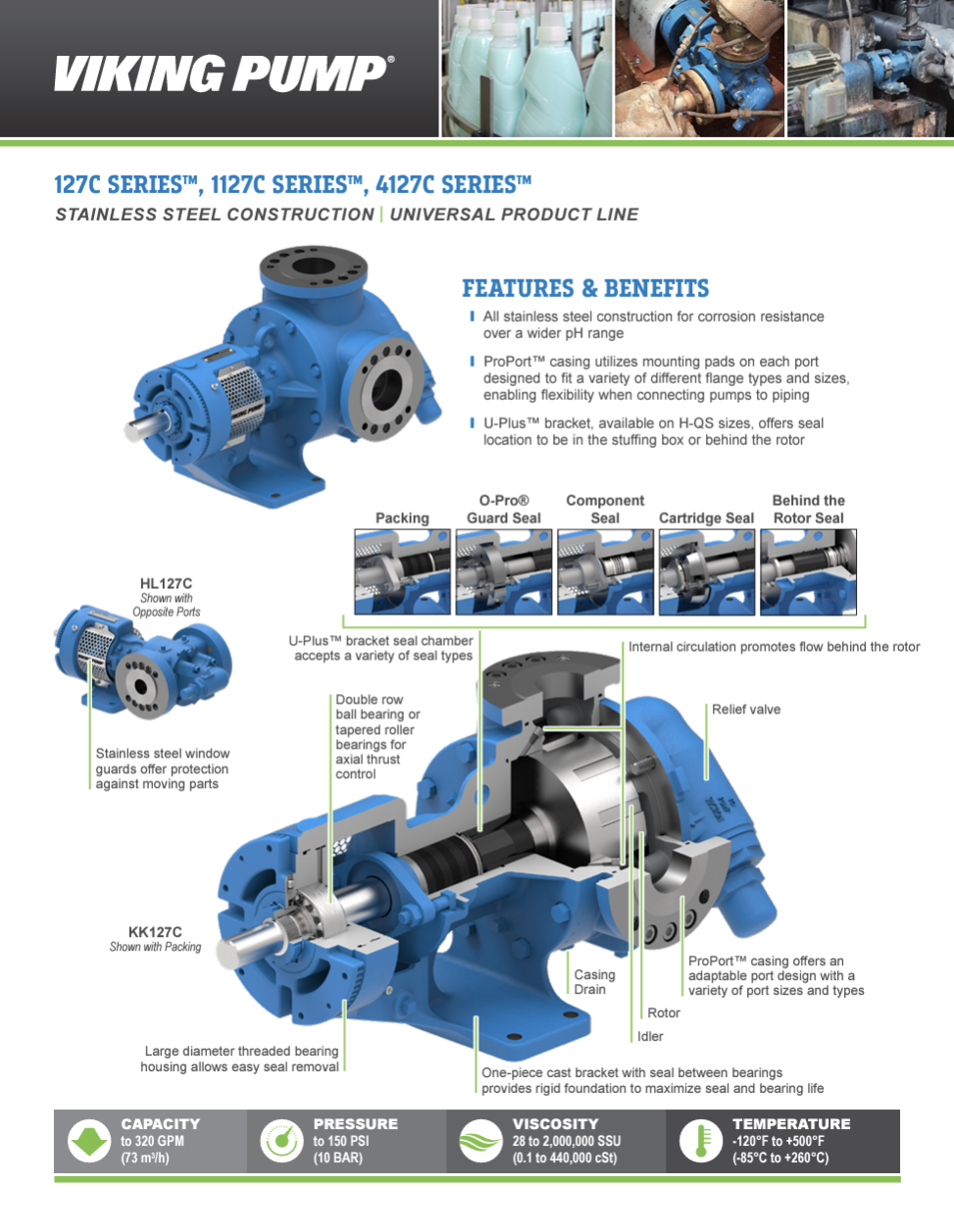 VIKING PUMP®

127C SERIES™, 1127C SERIES™, 4127C SERIES™

STAINLESS STEEL CONSTRUCTION | UNIVERSAL PRODUCT LINE

FEATURES & BENEFITS

All stainless steel construction for corrosion resistance over a wider pH range

ProPort™ casing utilizes mounting pads on each port designed to fit a variety of different flange types and sizes, enabling flexibility when connecting pumps to piping

U-Plus™ bracket, available on H-QS sizes, offers seal location to be in the stuffing box or behind the rotor

Packing

O-Pro® Guard Seal

Component Seal

Cartridge Seal

Behind the Rotor Seal

HL127C
Shown with Opposite Ports

Stainless steel window guards offer protection against moving parts

U-Plus™ bracket seal chamber accepts a variety of seal types

Internal circulation promotes flow behind the rotor

Double row ball bearing or tapered roller bearings for axial thrust control

Relief valve

KK127C
Shown with Packing

Casing Drain

ProPort™ casing offers an adaptable port design with a variety of port sizes and types

Rotor

Idler

Large diameter threaded bearing housing allows easy seal removal

One-piece cast bracket with seal between bearings provides rigid foundation to maximize seal and bearing life

CAPACITY
to 320 GPM
(73 m³/h)

PRESSURE
to 150 PSI
(10 BAR)

VISCOSITY
28 to 2,000,000 SSU
(0.1 to 440,000 cSt)

TEMPERATURE
-120°F to +500°F
(-85°C to +260°C)